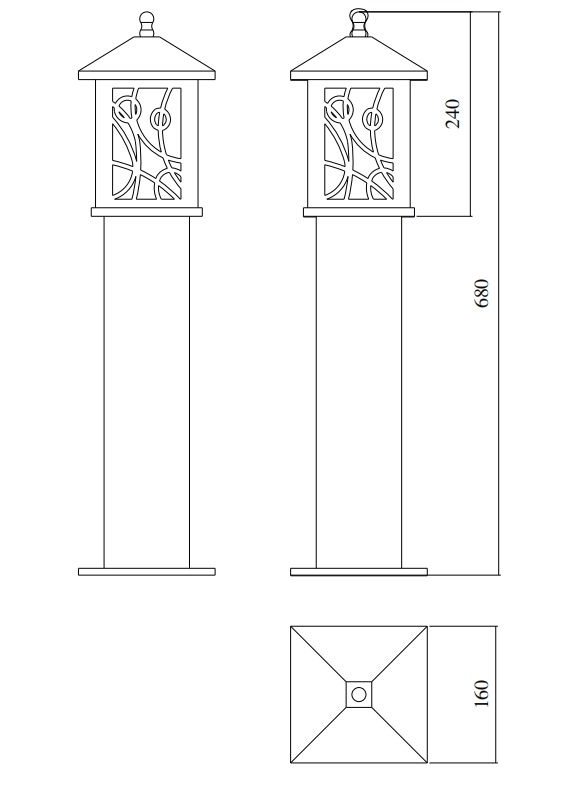 240

680

160